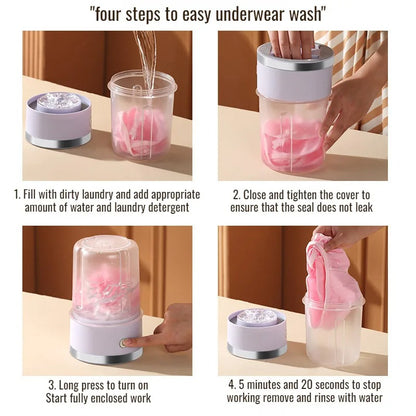 "four steps to easy underwear wash"

1. Fill with dirty laundry and add appropriate amount of water and laundry detergent

2. Close and tighten the cover to ensure that the seal does not leak

3. Long press to turn on Start fully enclosed work

4. 5 minutes and 20 seconds to stop working remove and rinse with water